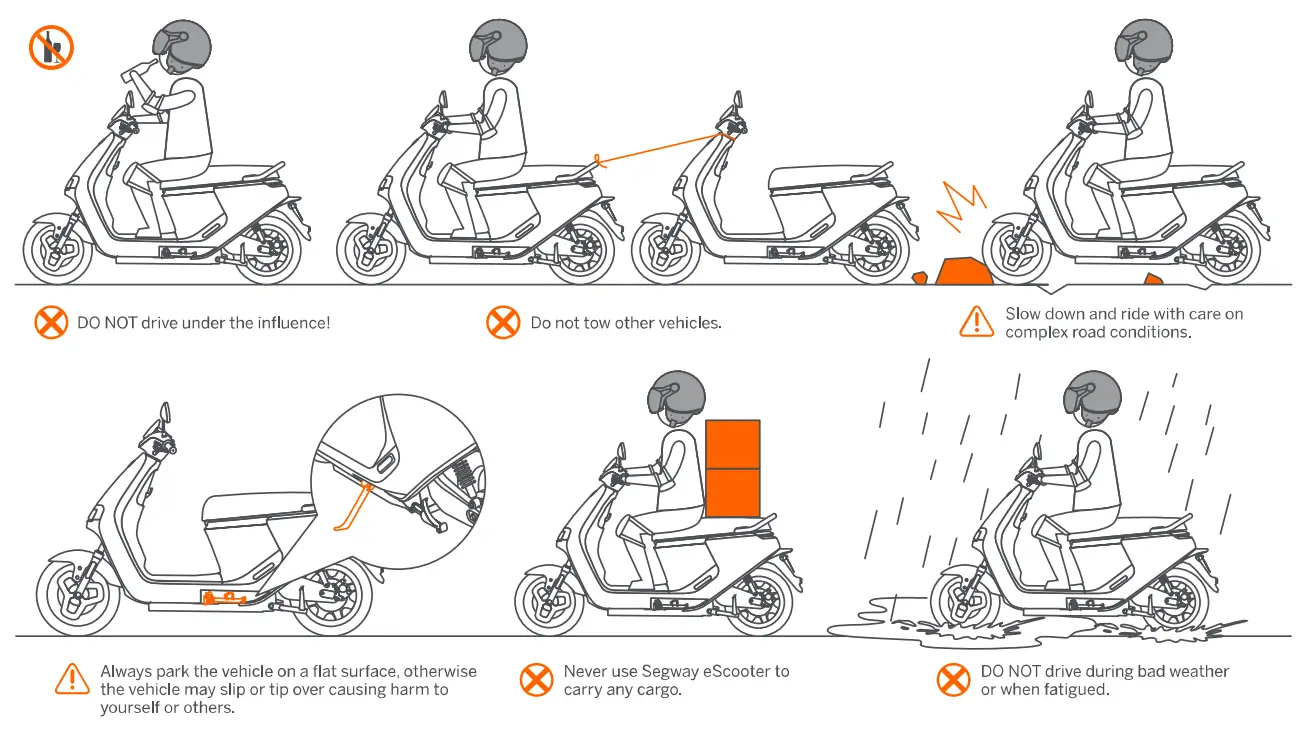 DO NOT drive under the influence!

Do not tow other vehicles.

Slow down and ride with care on complex road conditions.

Always park the vehicle on a flat surface, otherwise the vehicle may slip or tip over causing harm to yourself or others.

Never use Segway eScooter to carry any cargo.

DO NOT drive during bad weather or when fatigued.