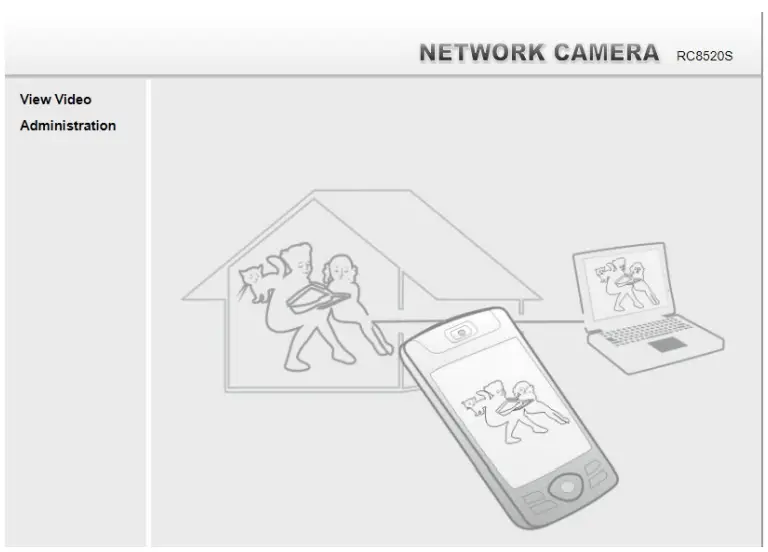 NETWORK CAMERA RC8520S

View Video
Administration