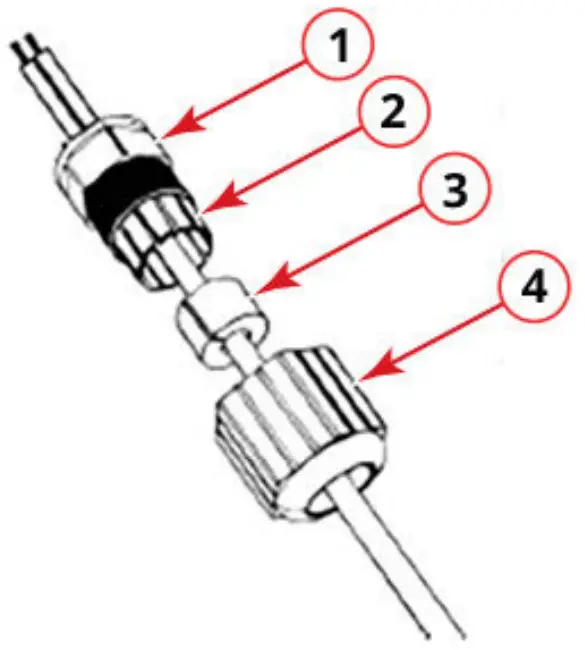 1
2
3
4