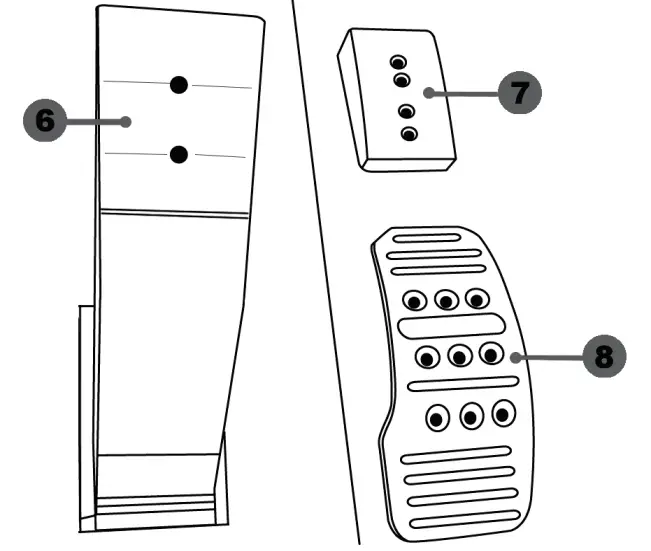 6
7
8