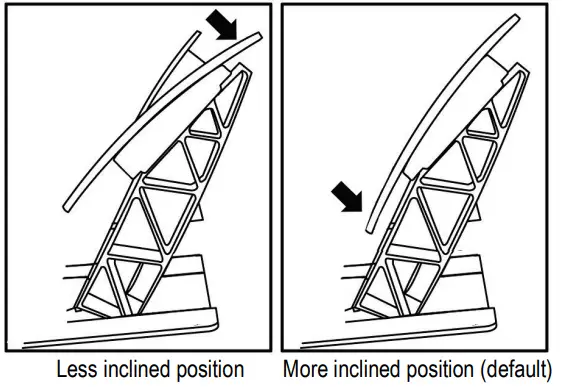 Less inclined position

More inclined position (default)