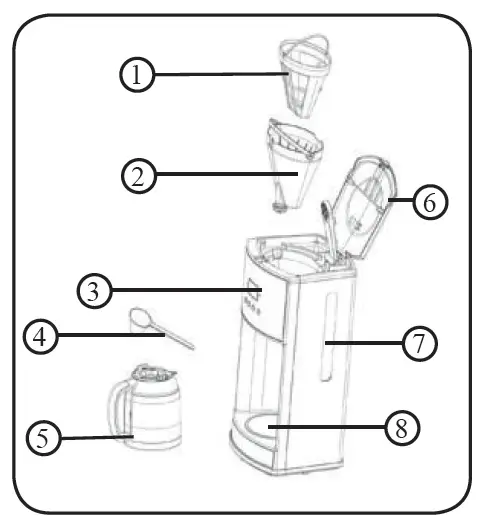 1
2
6
3
4
7
5
8