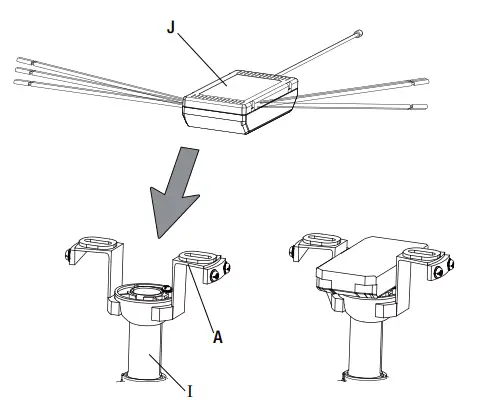 J

A

I