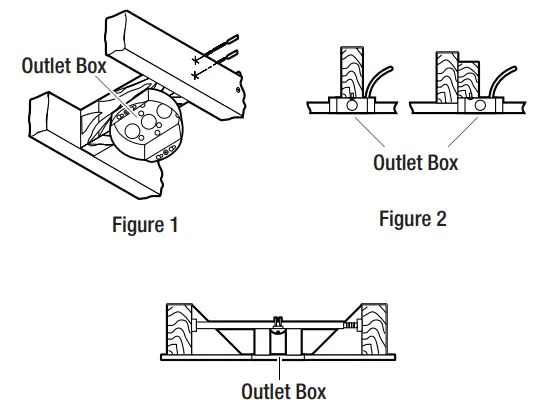 Outlet Box

Figure 1

Outlet Box

Figure 2

Outlet Box