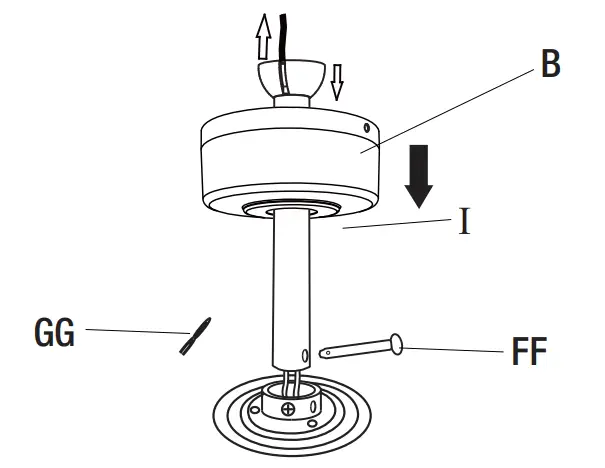 B
I
GG
FF