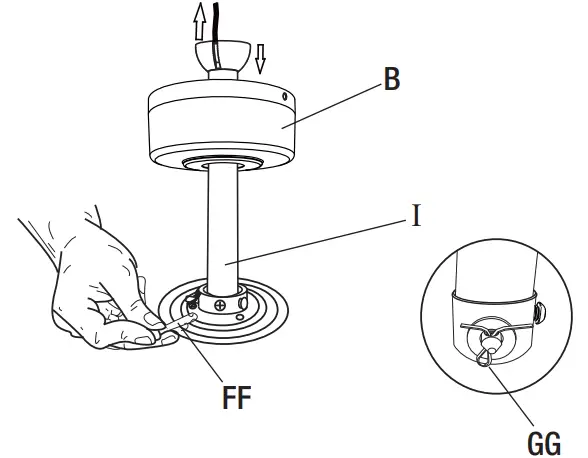 B
I
FF
GG