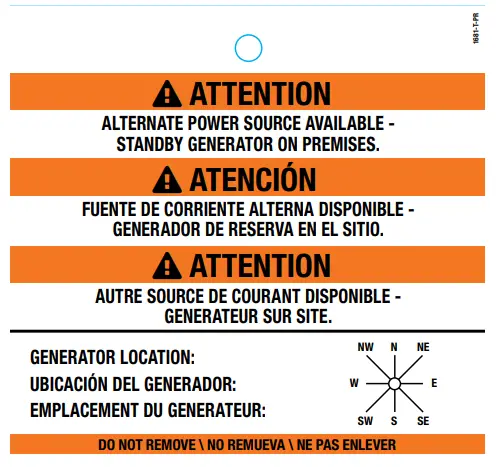 1681-T-PR

ATTENTION

ALTERNATE POWER SOURCE AVAILABLE - STANDBY GENERATOR ON PREMISES.

ATENCIÓN

FUENTE DE CORRIENTE ALTERNA DISPONIBLE - GENERADOR DE RESERVA EN EL SITIO.

ATTENTION

AUTRE SOURCE DE COURANT DISPONIBLE - GENERATEUR SUR SITE.

GENERATOR LOCATION:
UBICACIÓN DEL GENERADOR:
EMPLACEMENT DU GENERATEUR:

NW N NE
W E
SW S SE

DO NOT REMOVE \ NO REMUEVA \ NE PAS ENLEVER