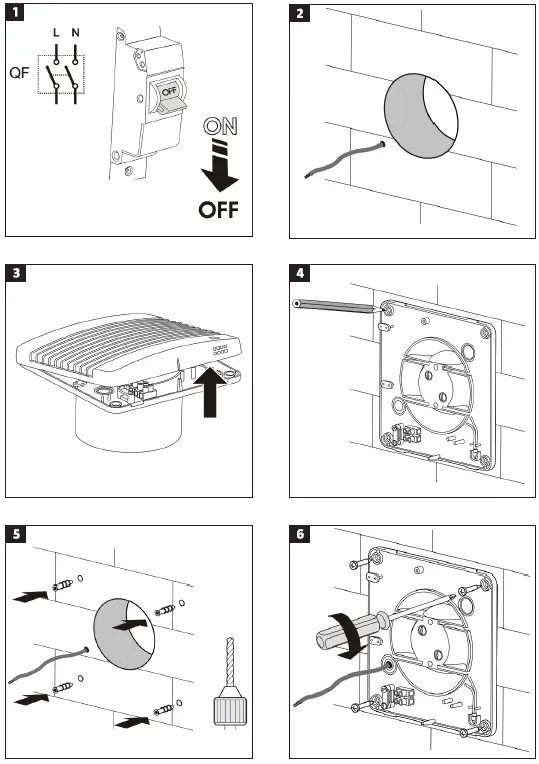 1

L N

QF

OFF

ON

OFF

2

3

4

5

6