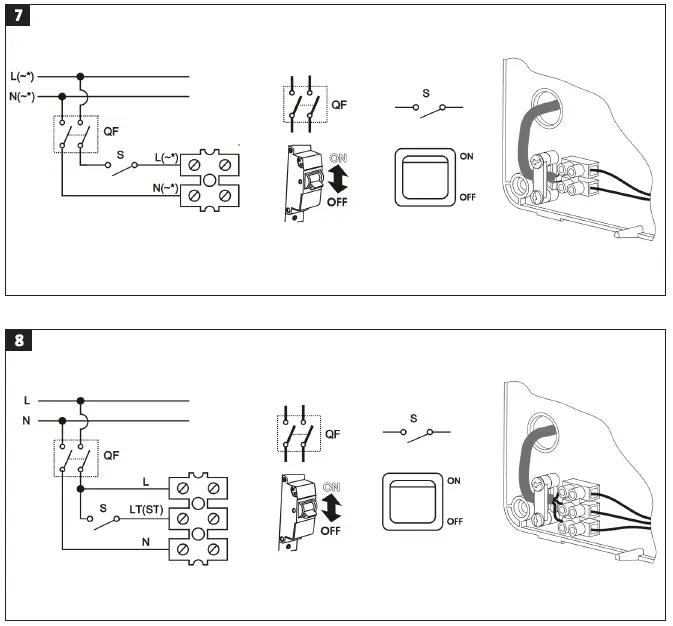 7

L(~*)
N(~*)
QF
S
L(~*)
N(~*)

QF
ON
OFF

S
ON
OFF

8

L
N
QF
L
S
LT(ST)
N

QF
ON
OFF

S
ON
OFF