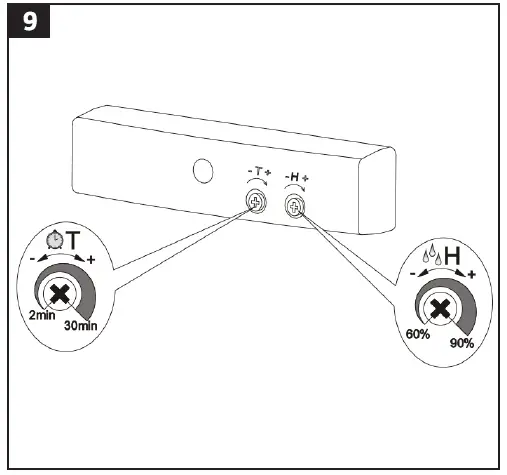 9

- T +
- H +

T
-
+
2min
30min

H
-
+
60%
90%