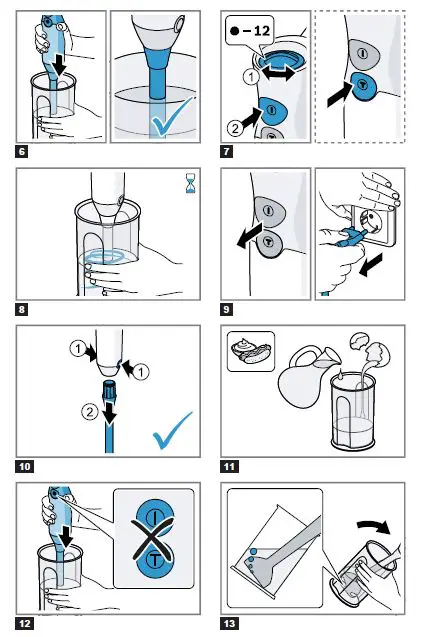 6

● – 12
1
2
7

8

9

1
1
2
10

11

12

13