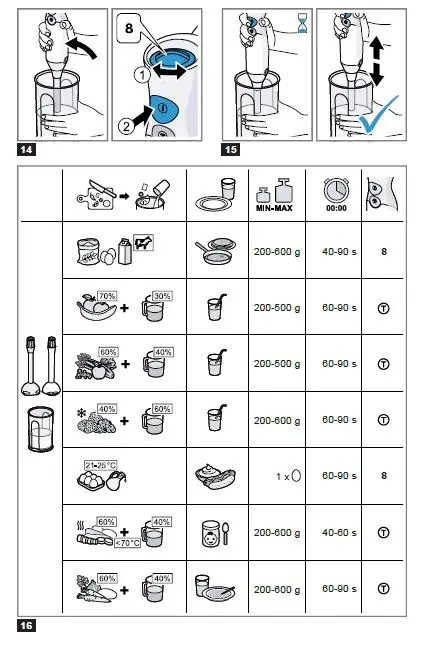 8

1

2

14

15

| | | | MIN-MAX | 00:00 | |
|---|---|---|---|---|---|
| | | | 200-600 g | 40-90 s | 8 |
| | 70% + 30% | | 200-500 g | 60-90 s | T |
| | 60% + 40% | | 200-500 g | 60-90 s | T |
| | 40% + 60% | | 200-600 g | 60-90 s | T |
| | 21-25°C | | 1 x | 60-90 s | 8 |
| | 60% + 40% <70°C | | 200-600 g | 40-60 s | T |
| | 60% + 40% | | 200-600 g | 60-90 s | T |

16