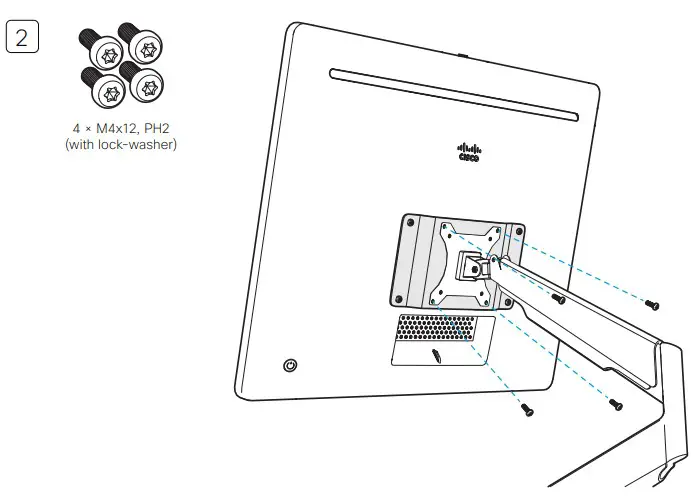 2

4 × M4x12, PH2
(with lock-washer)

cisco