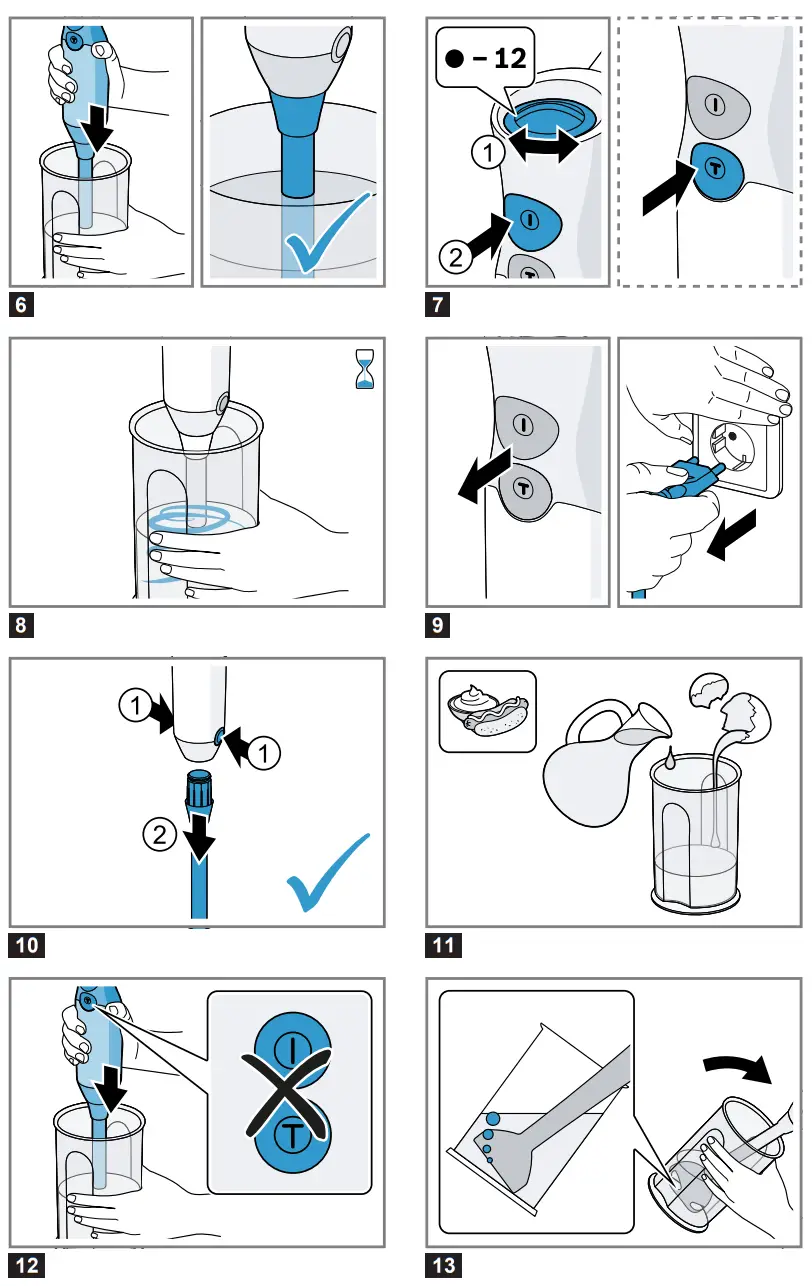 6

● – 12
1
2
I
T
I
T
7

8

I
T
9

1
1
2
10

11

I
T
12

13