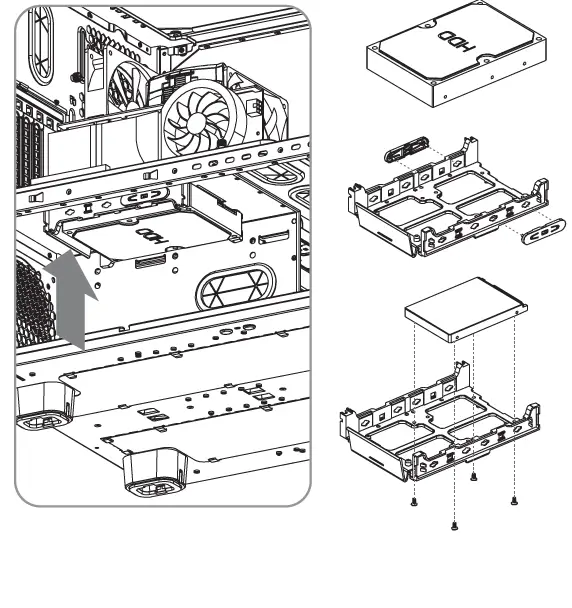 HDD

HDD