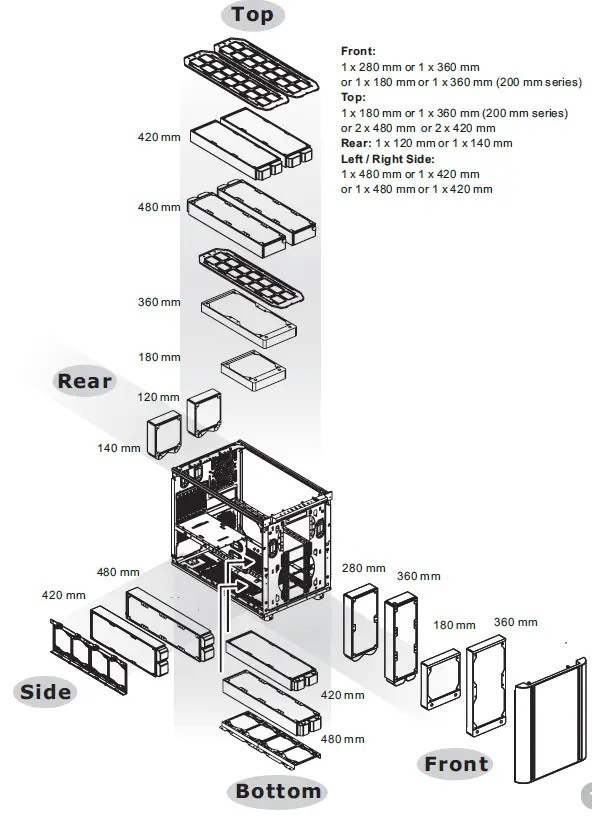 Top

Front:
1 x 280 mm or 1 x 360 mm
or 1 x 180 mm or 1 x 360 mm (200 mm series)
Top:
1 x 180 mm or 1 x 360 mm (200 mm series)
or 2 x 480 mm or 2 x 420 mm
Rear: 1 x 120 mm or 1 x 140 mm
Left / Right Side:
1 x 480 mm or 1 x 420 mm
or 1 x 480 mm or 1 x 420 mm

420 mm
480 mm
360 mm
180 mm
Rear
120 mm
140 mm
480 mm
420 mm
280 mm
360 mm
180 mm
360 mm
Side
420 mm
480 mm
Front
Bottom