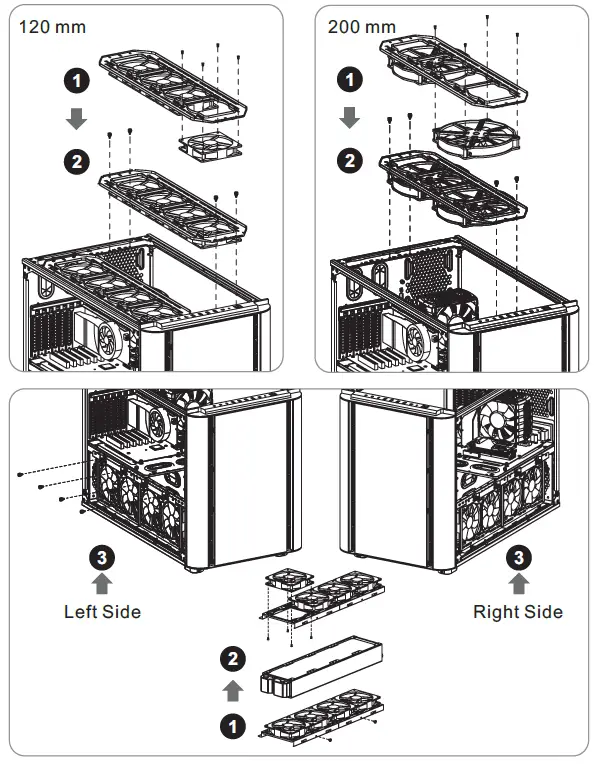 120 mm

1

2

200 mm

1

2

3

Left Side

3

Right Side

2

1