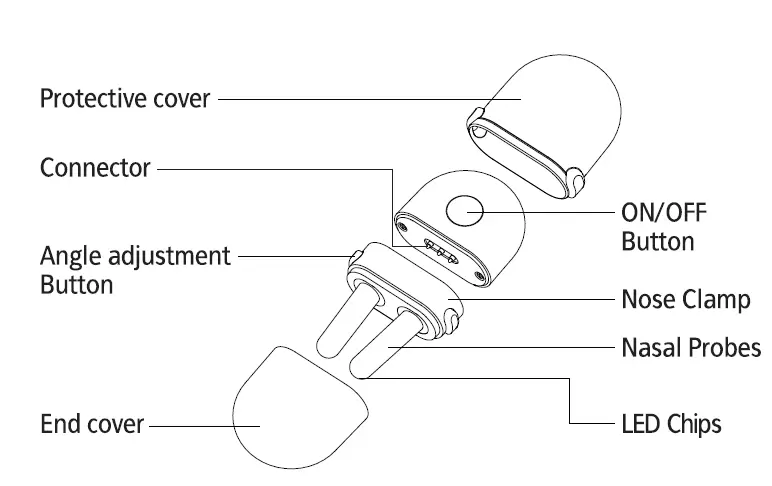 Protective cover

Connector

Angle adjustment Button

End cover

ON/OFF Button

Nose Clamp

Nasal Probes

LED Chips