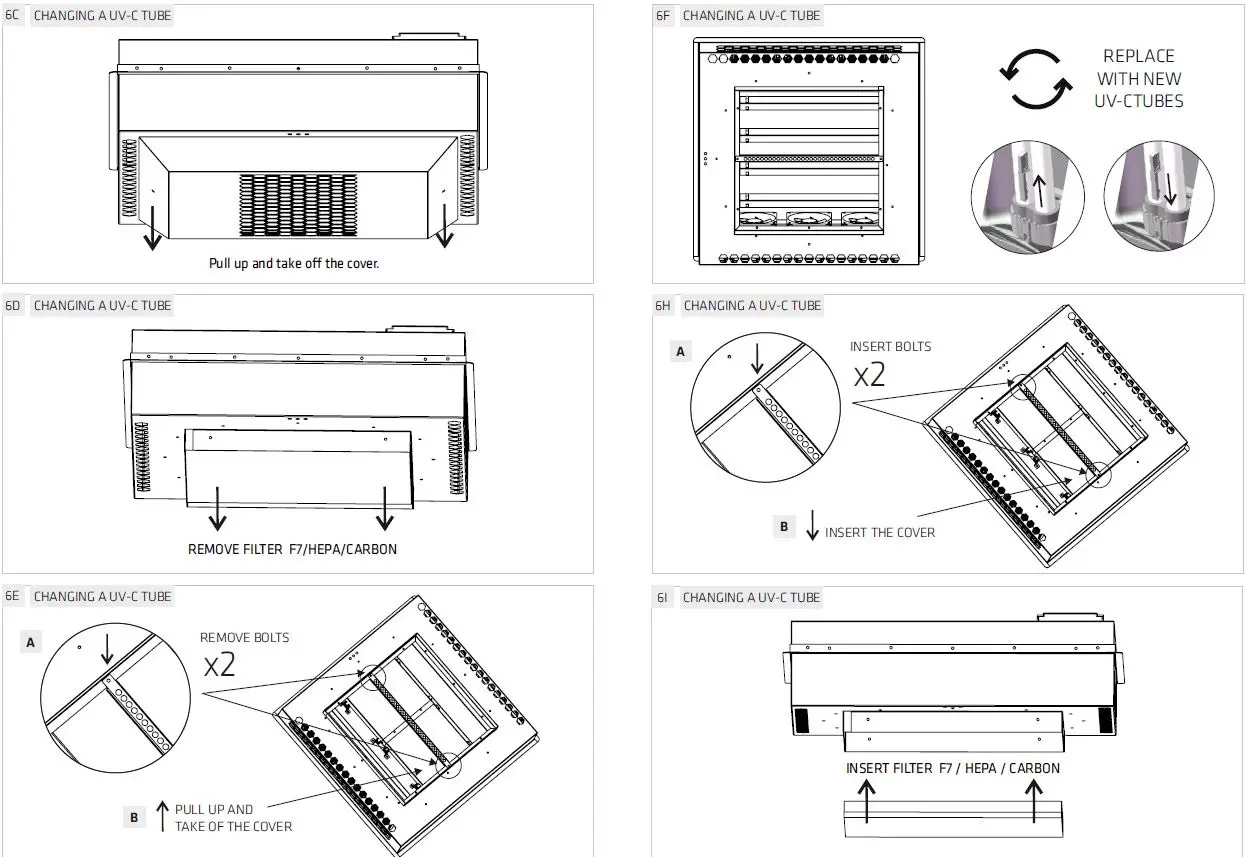 6C CHANGING A UV-C TUBE

Pull up and take off the cover.

6D CHANGING A UV-C TUBE

REMOVE FILTER F7/HEPA/CARBON

6E CHANGING A UV-C TUBE

A

REMOVE BOLTS
x2

B PULL UP AND TAKE OF THE COVER

6F CHANGING A UV-C TUBE

REPLACE WITH NEW UV-CTUBES

6H CHANGING A UV-C TUBE

A

INSERT BOLTS
x2

B INSERT THE COVER

6I CHANGING A UV-C TUBE

INSERT FILTER F7 / HEPA / CARBON