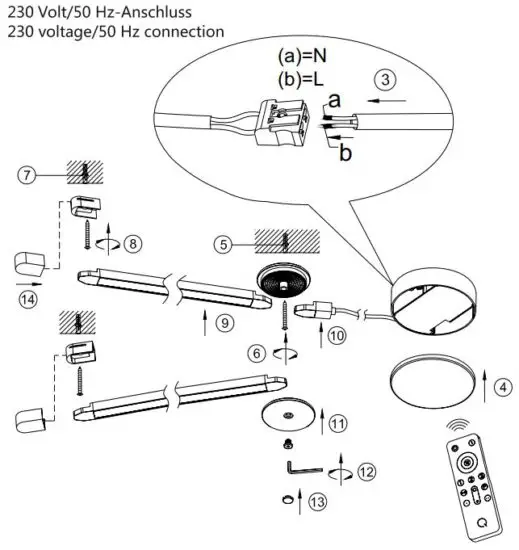 230 Volt/50 Hz-Anschluss
230 voltage/50 Hz connection

(a)=N
(b)=L
3
a
b

7
8
5
14
9
10
6
4
11
12
13
Q