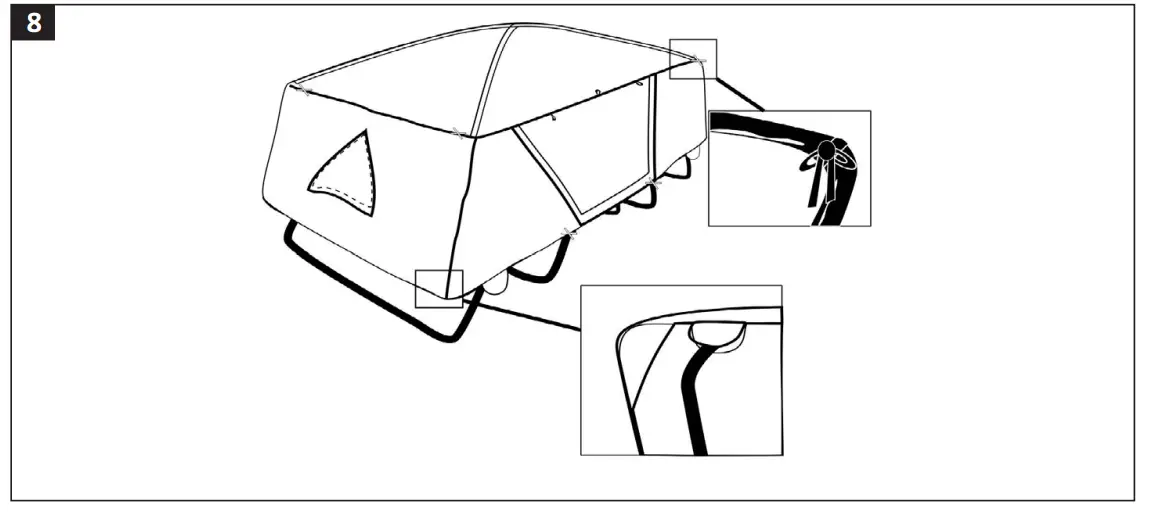 8