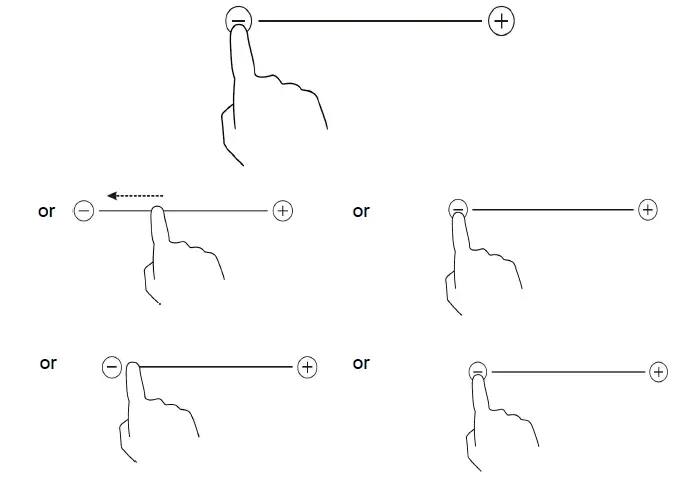 −
+

or
−
+

or
−
+

or
−
+

or
−
+