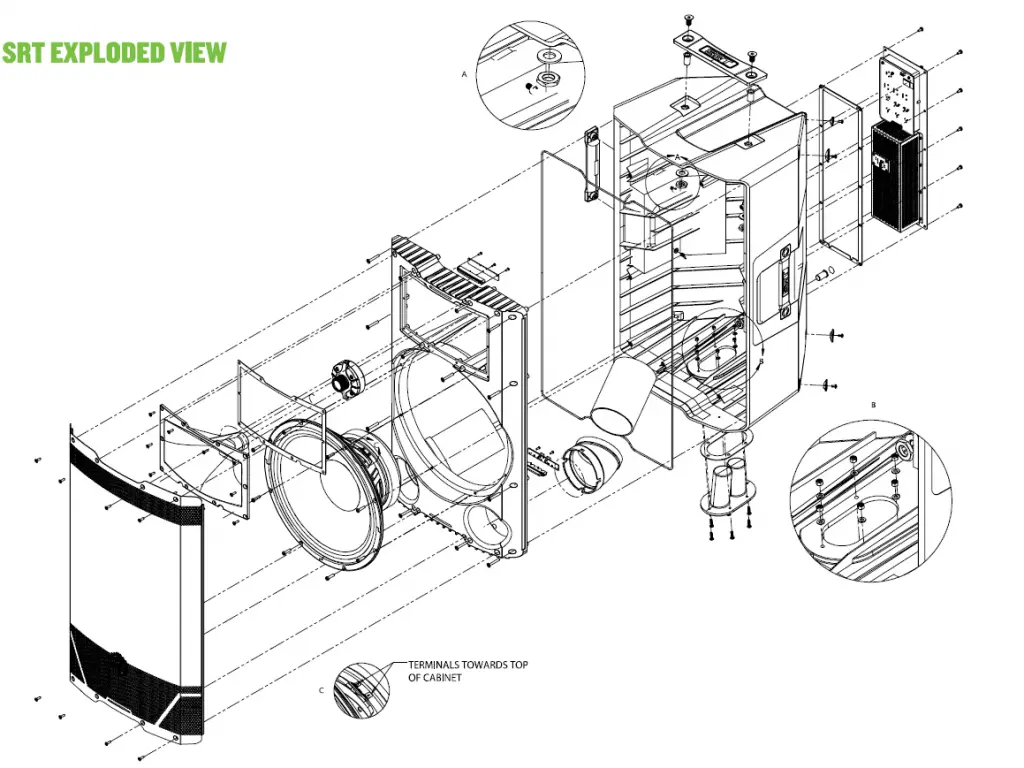 SRT EXPLODED VIEW

A

A

B

B

C

TERMINALS TOWARDS TOP OF CABINET