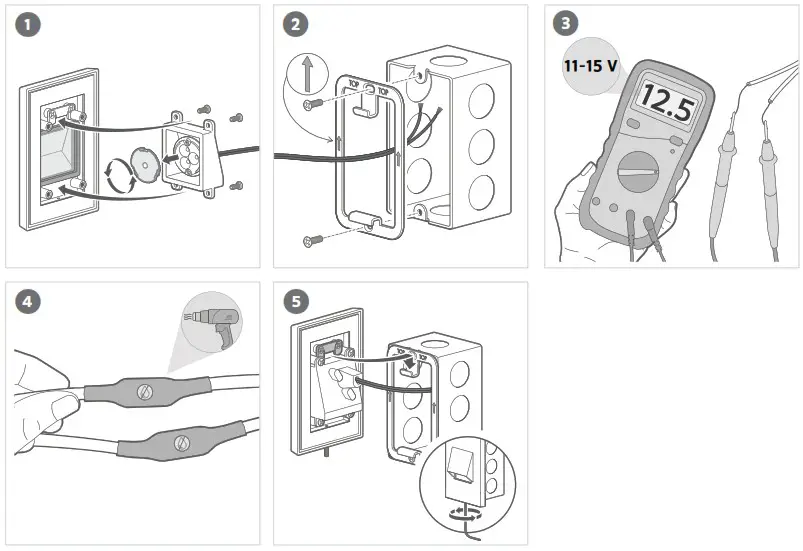 1

2

TOP TOP

3

11-15 V

12.5

4

5

TOP TOP