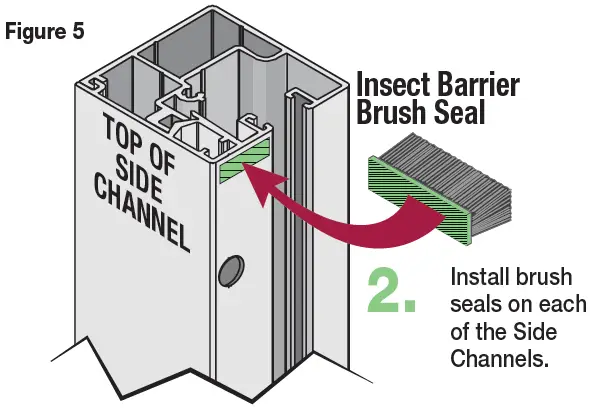 Figure 5

TOP OF SIDE CHANNEL

Insect Barrier Brush Seal

2.

Install brush seals on each of the Side Channels.