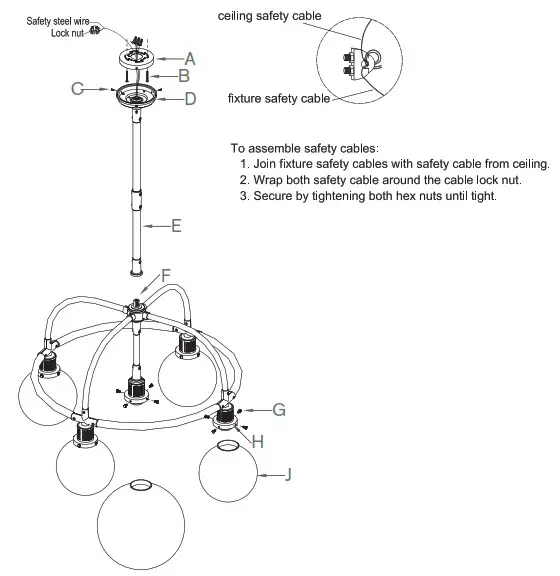 Safety steel wire
Lock nut

A
B
C
D

ceiling safety cable

fixture safety cable

To assemble safety cables:
1. Join fixture safety cables with safety cable from ceiling.
2. Wrap both safety cable around the cable lock nut.
3. Secure by tightening both hex nuts until tight.

E
F
G
H
J