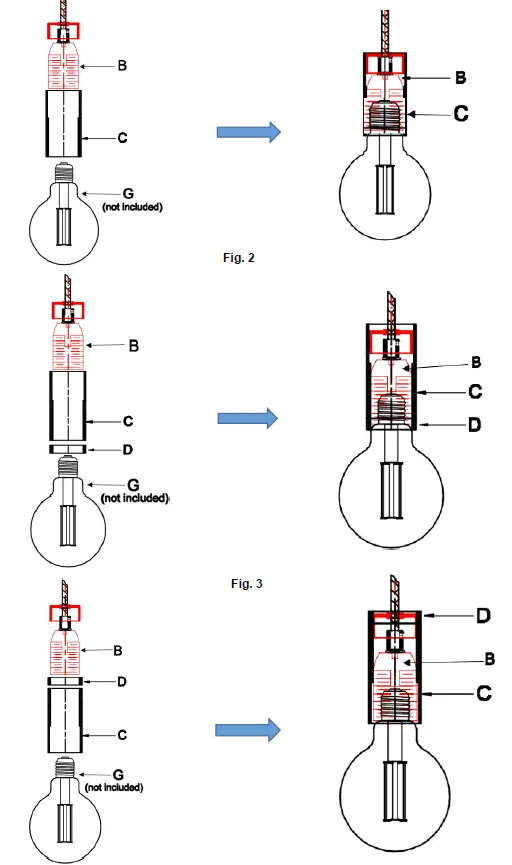 B
C
G
(not included)

B
C

Fig. 2

B
C
D
G
(not included)

B
C
D

Fig. 3

B
D
C
G
(not included)

D
B
C