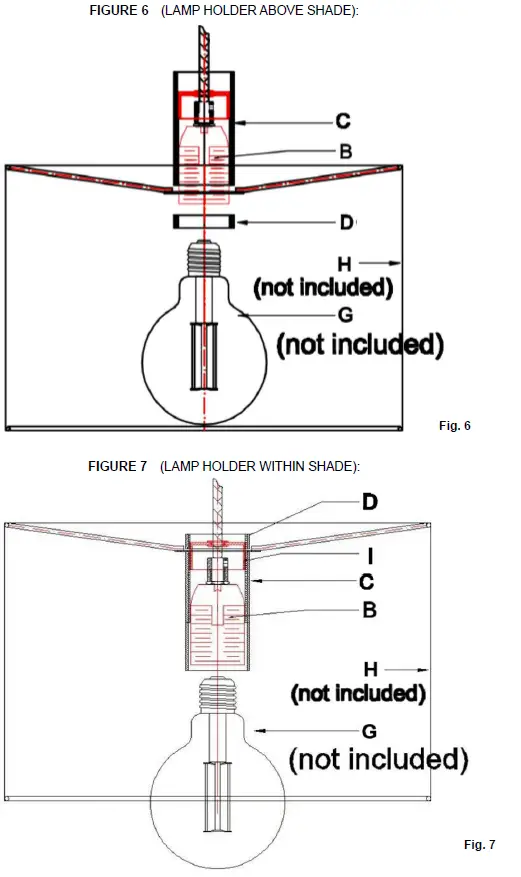 FIGURE 6 (LAMP HOLDER ABOVE SHADE):

C

B

D

H

(not included)

G

(not included)

Fig. 6

FIGURE 7 (LAMP HOLDER WITHIN SHADE):

D

I

C

B

H

(not included)

G

(not included)

Fig. 7