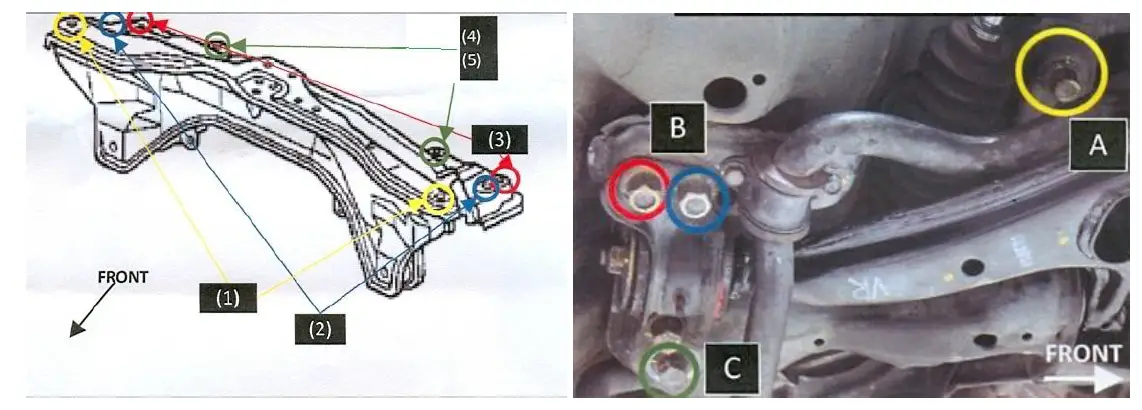 (4)
(5)
(3)
FRONT
(1)
(2)
B
A
VR
C
FRONT