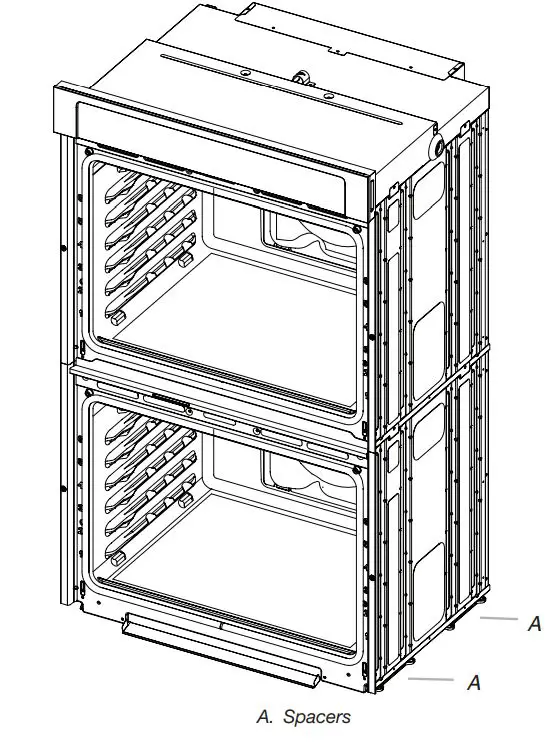 A

A

A. Spacers