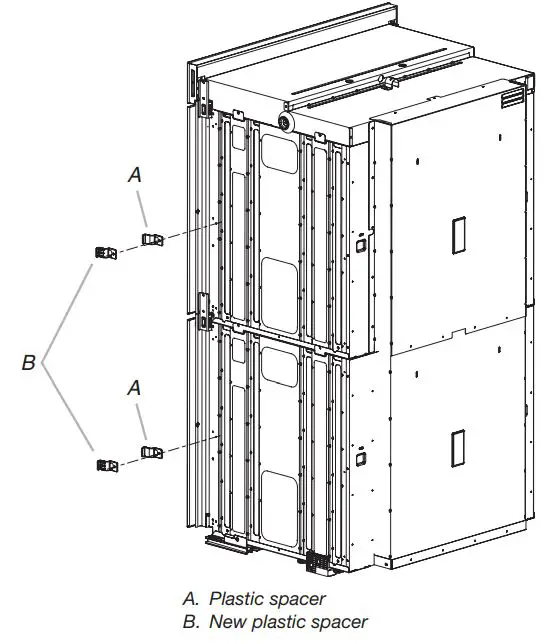 A

B

A

A. Plastic spacer
B. New plastic spacer