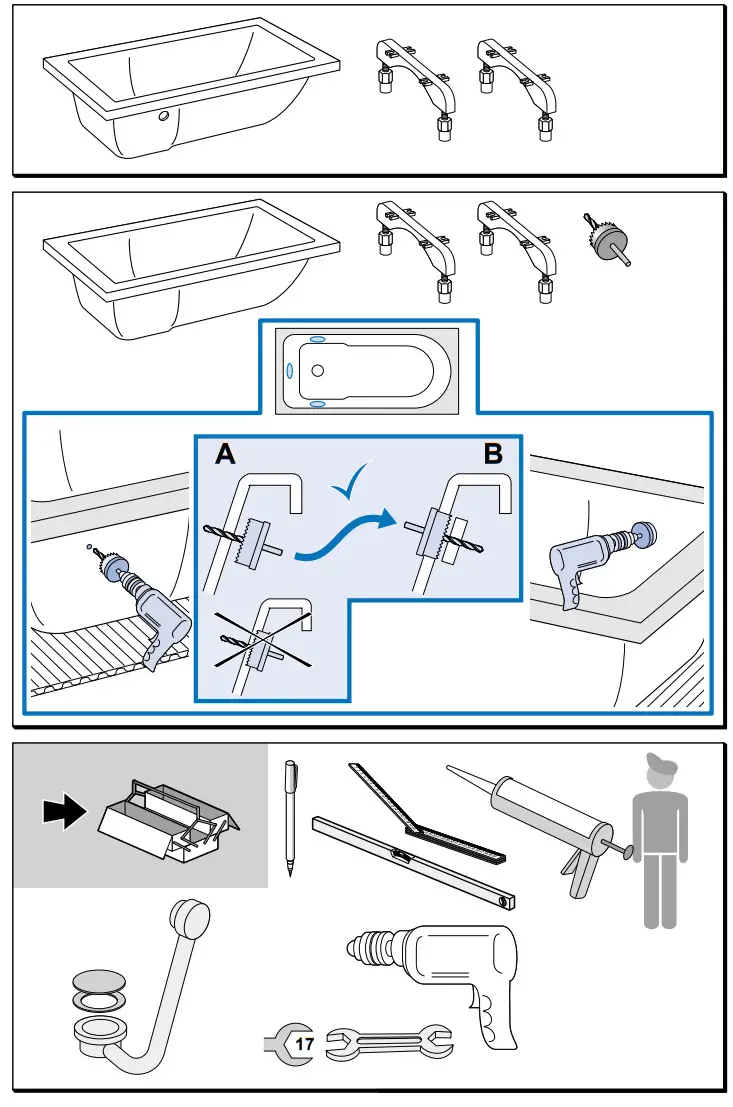 A

B

17