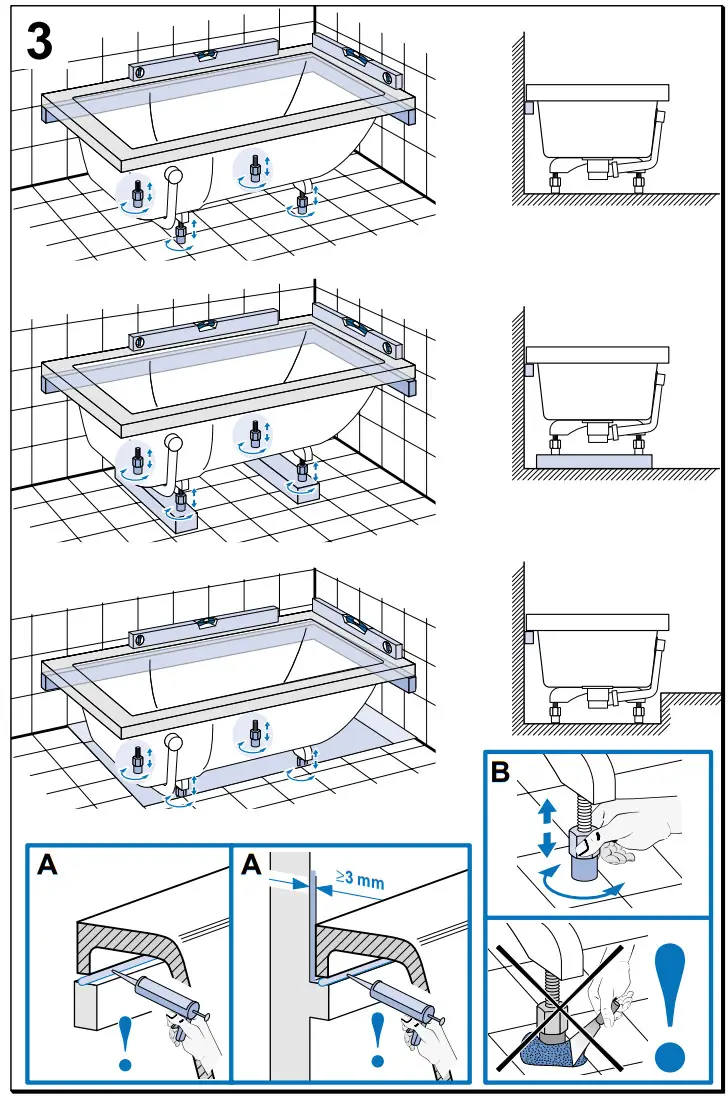 3

B

A

A

≥3 mm

!

!

!