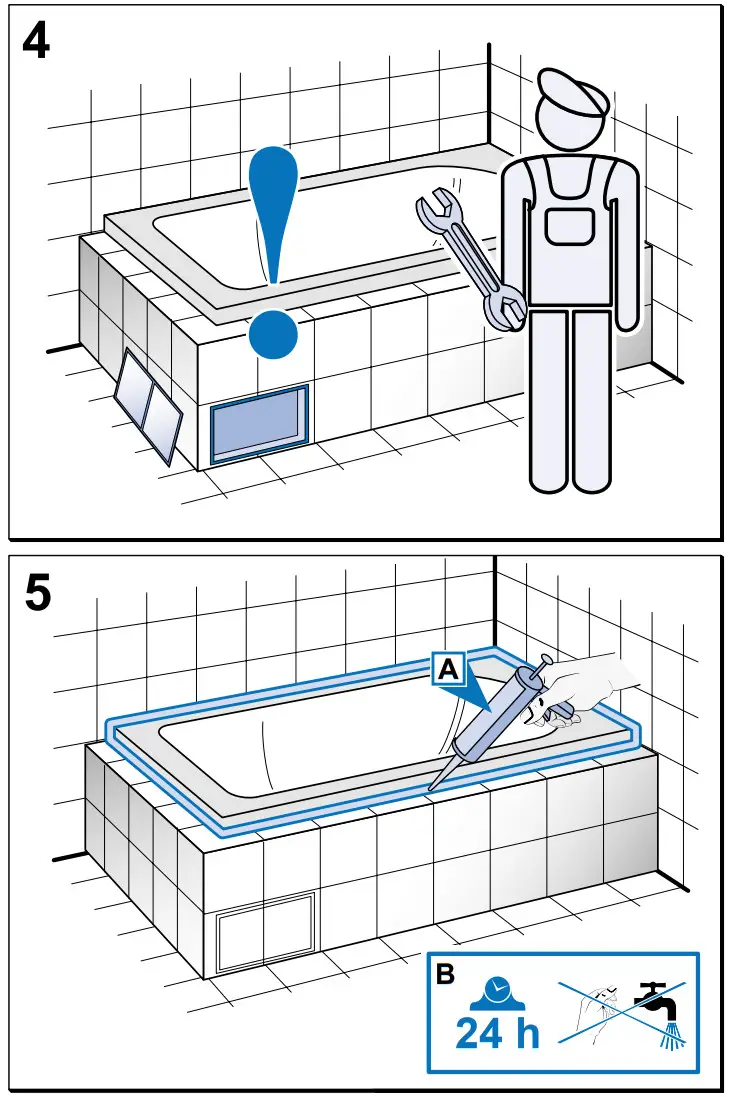 4

5

A

B

24 h