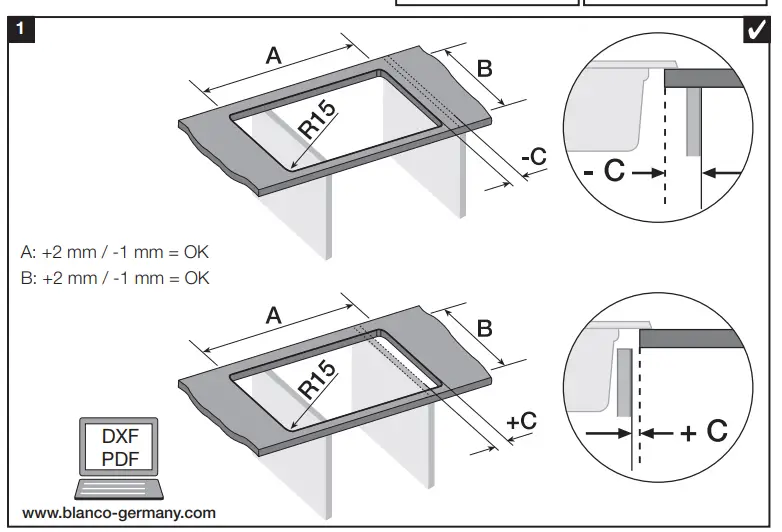 1

✓

A

B

R15

-C

- C

A: +2 mm / -1 mm = OK
B: +2 mm / -1 mm = OK

A

B

R15

+C

+ C

DXF
PDF

www.blanco-germany.com