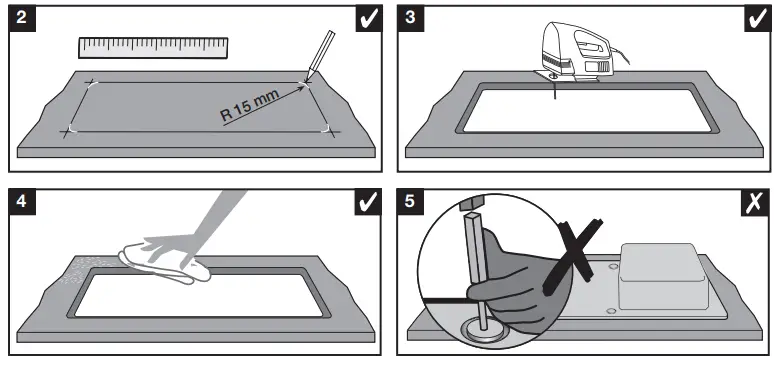 2 ✓

R 15 mm

3 ✓

4 ✓

5 ✗