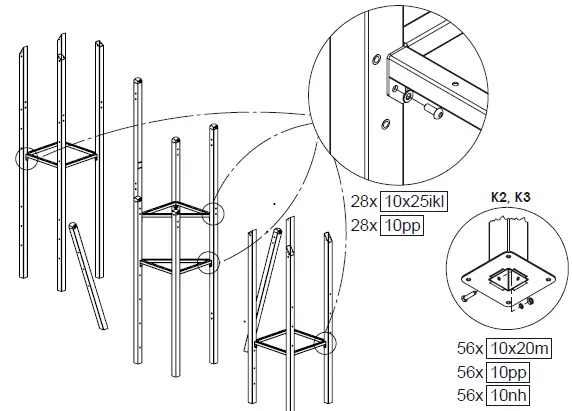 28x 10x25ikl
28x 10pp

K2, K3

56x 10x20m
56x 10pp
56x 10nh