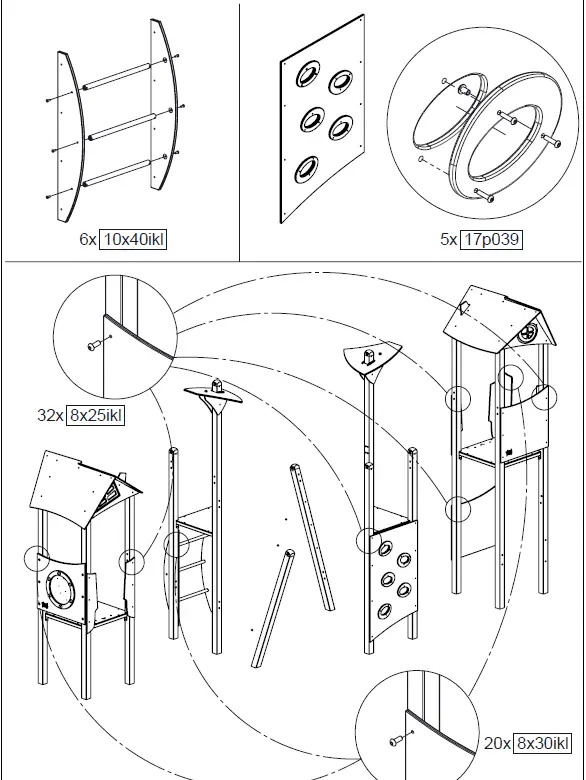 6x 10x40ikl

5x 17p039

32x 8x25ikl

20x 8x30ikl