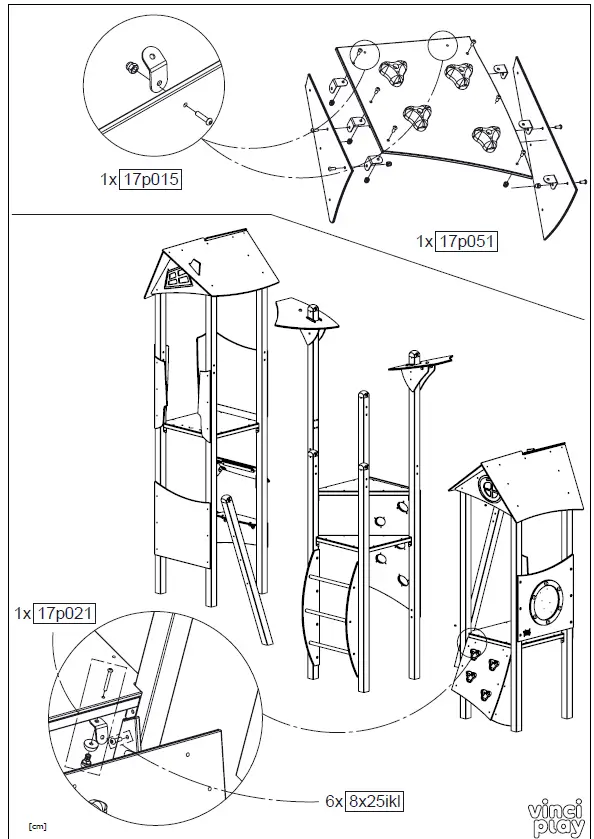 1x 17p015

1x 17p051

1x 17p021

6x 8x25ikl

[cm]

vinci play