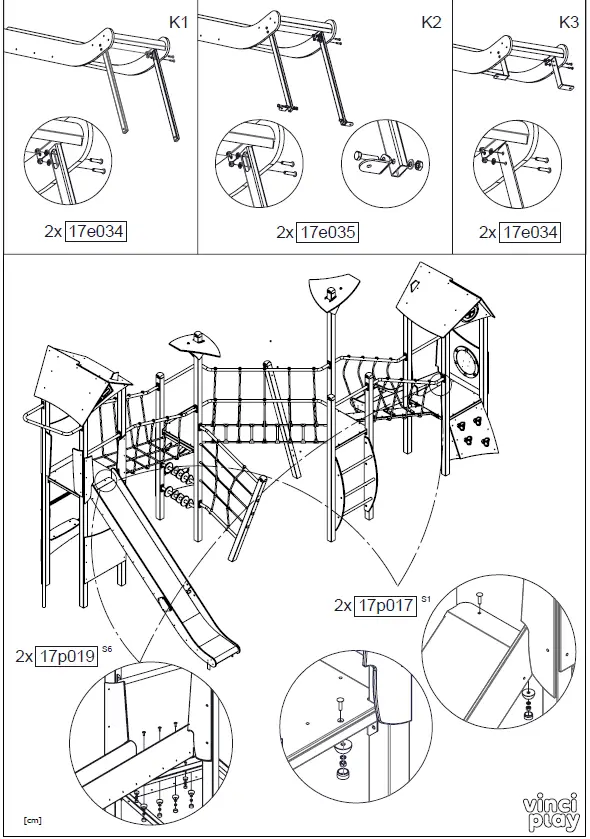 K1

2x 17e034

K2

2x 17e035

K3

2x 17e034

2x 17p017 S1

2x 17p019 S6

[cm]

vinci play