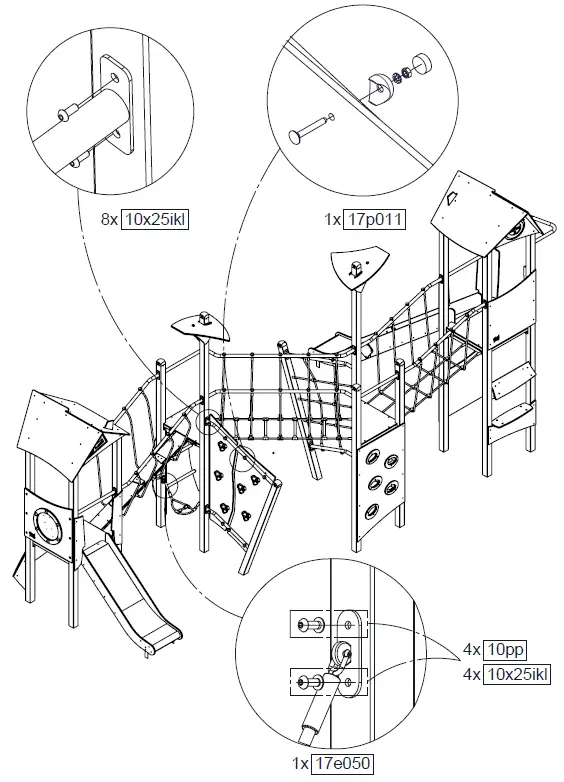 8x 10x25ikl

1x 17p011

4x 10pp
4x 10x25ikl

1x 17e050