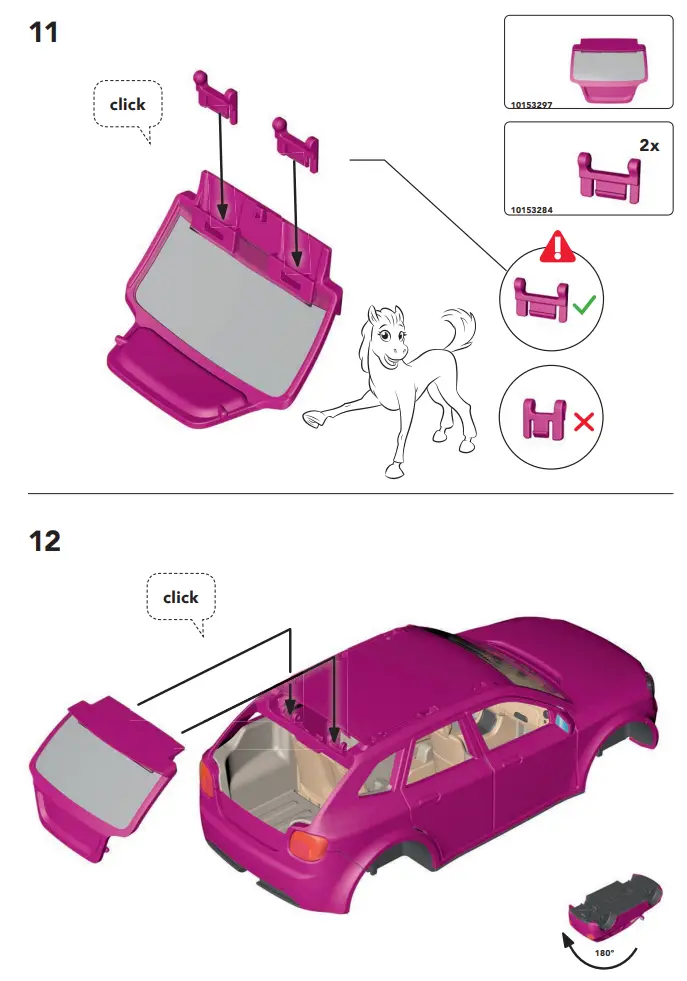 11

click

10153297

2x

10153284

12

click

180°