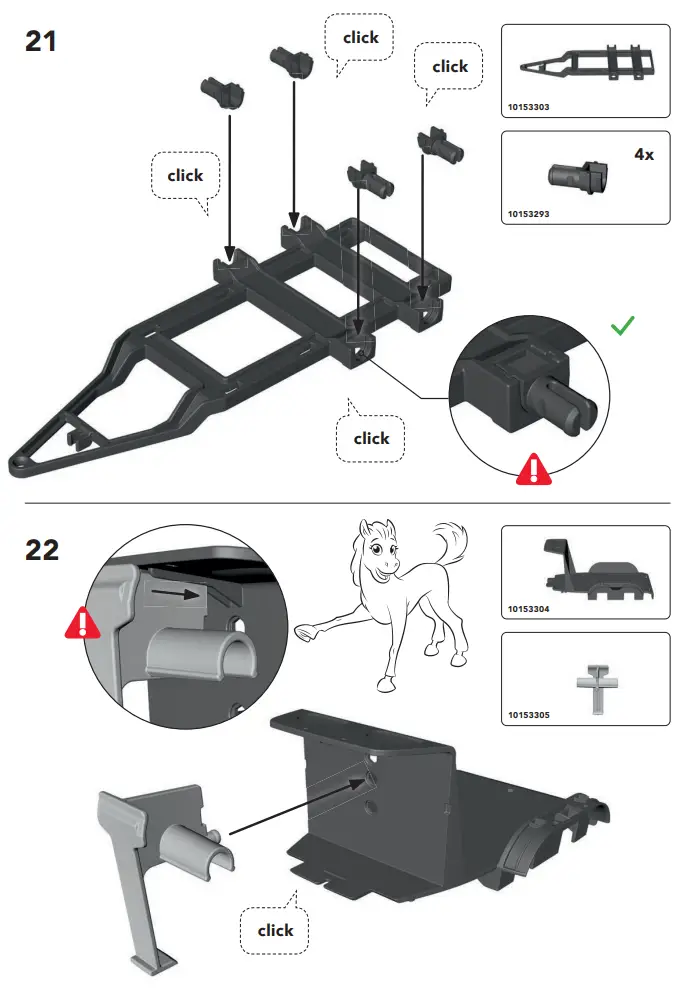 21

click

click

click

click

10153303

4x

10153293

22

10153304

10153305

click