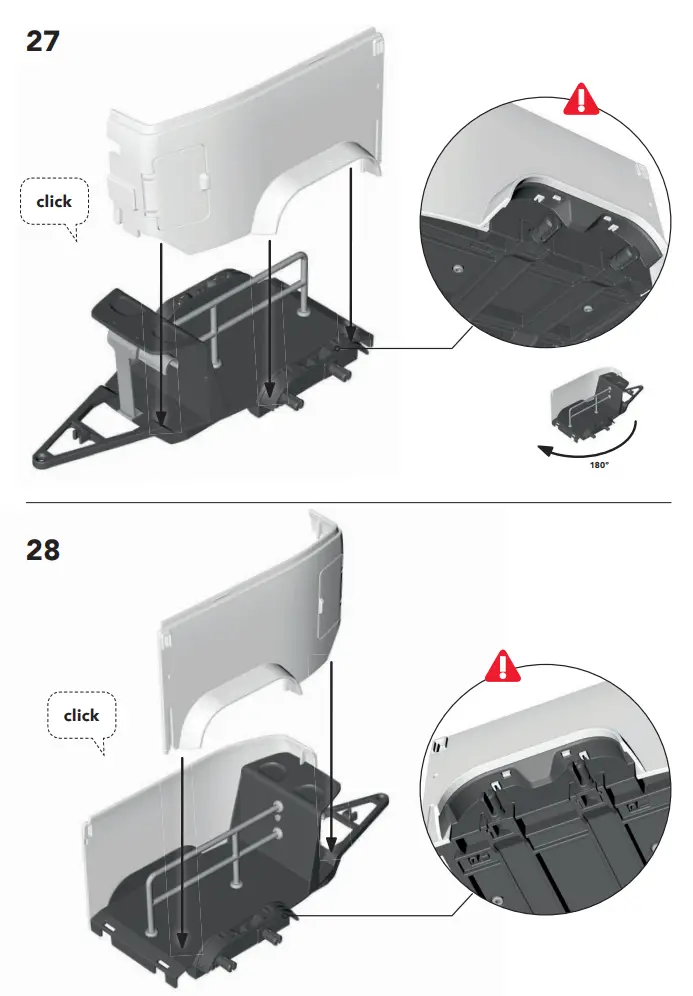 27

click

180°

28

click