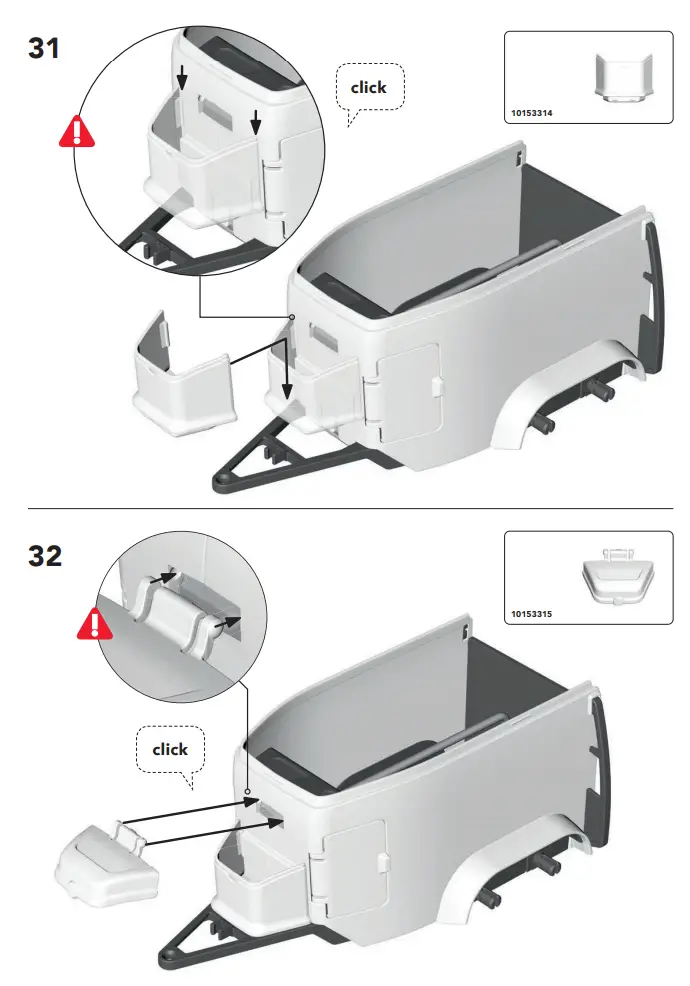 31

click

10153314

32

click

10153315