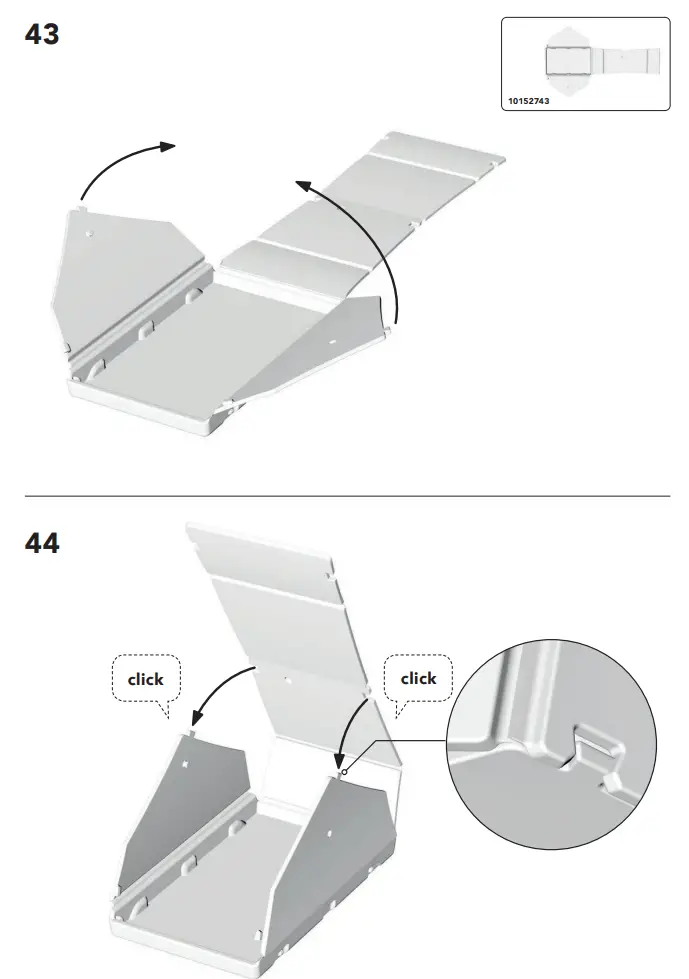 43

10152743

44

click

click